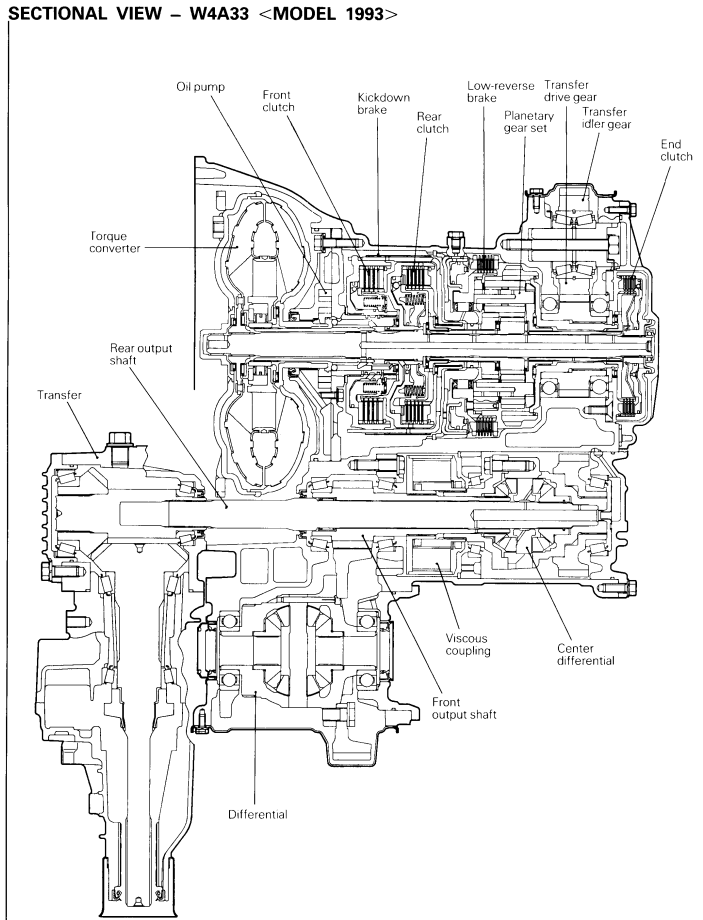 SECTIONAL VIEW – W4A33 <MODEL 1993>

Oil pump

Front clutch

Kickdown brake

Rear clutch

Low-reverse brake

Planetary gear set

Transfer drive gear

Transfer idler gear

End clutch

Torque converter

Rear output shaft

Transfer

Viscous coupling

Center differential

Front output shaft

Differential